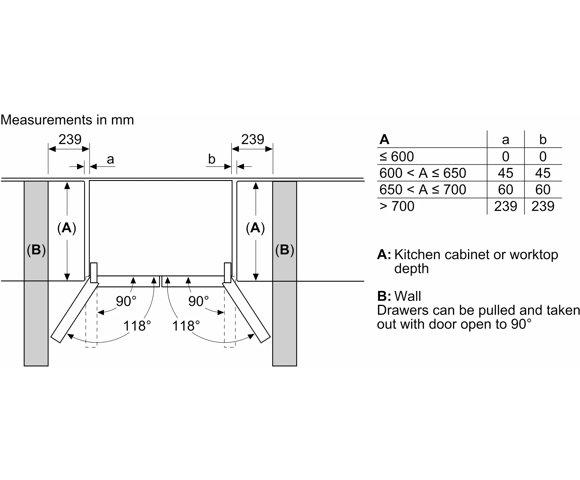 Measurements in mm

239

a

b

239

(A)

(B)

(A)

(B)

90°

118°

90°

118°

| A | a | b |
|---|---|---|
| ≤ 600 | 0 | 0 |
| 600 < A ≤ 650 | 45 | 45 |
| 650 < A ≤ 700 | 60 | 60 |
| > 700 | 239 | 239 |

A: Kitchen cabinet or worktop depth

B: Wall
Drawers can be pulled and taken out with door open to 90°