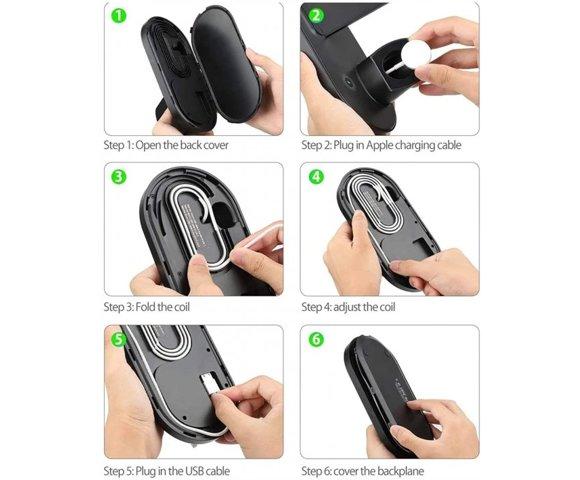 1

Step 1: Open the back cover

2

Step 2: Plug in Apple charging cable

3

Step 3: Fold the coil

4

Step 4: adjust the coil

5

Step 5: Plug in the USB cable

6

Step 6: cover the backplane