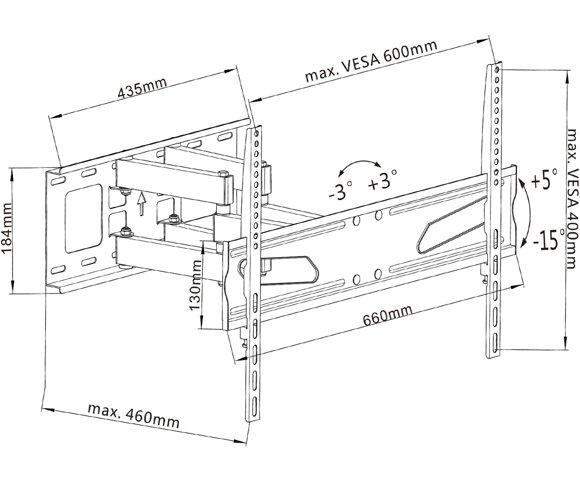 435mm
max. VESA 600mm
184mm
-3° +3°
+5°
-15°
max. VESA 400mm
130mm
660mm
max. 460mm