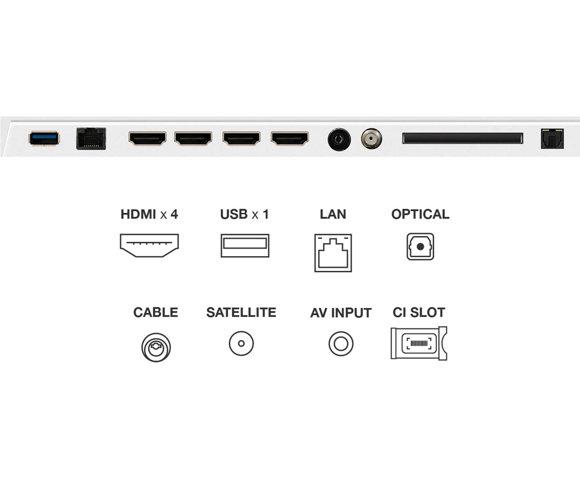 HDMI x 4
USB x 1
LAN
OPTICAL

CABLE
SATELLITE
AV INPUT
CI SLOT