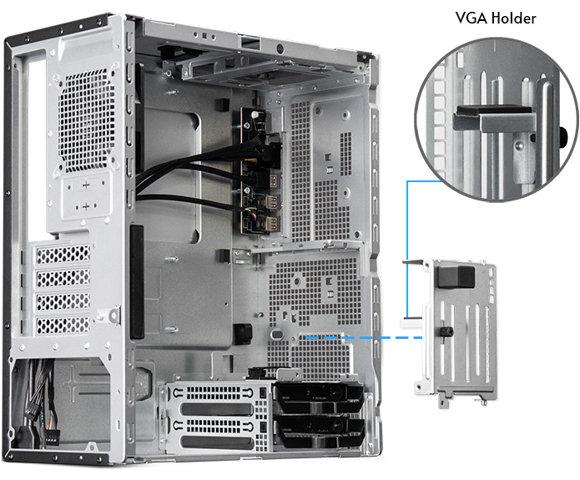 VGA Holder