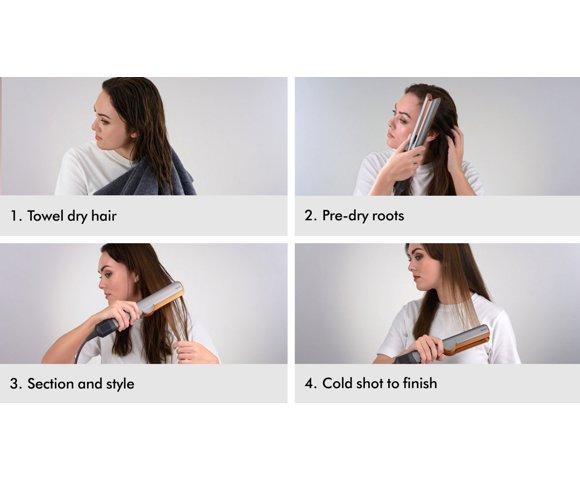 1. Towel dry hair

2. Pre-dry roots

3. Section and style

4. Cold shot to finish