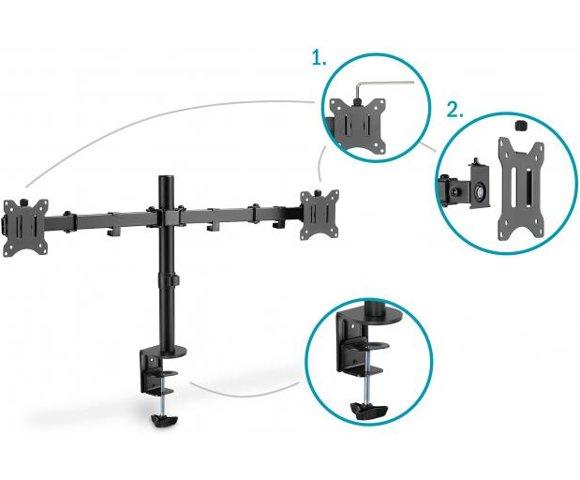 1.

2.