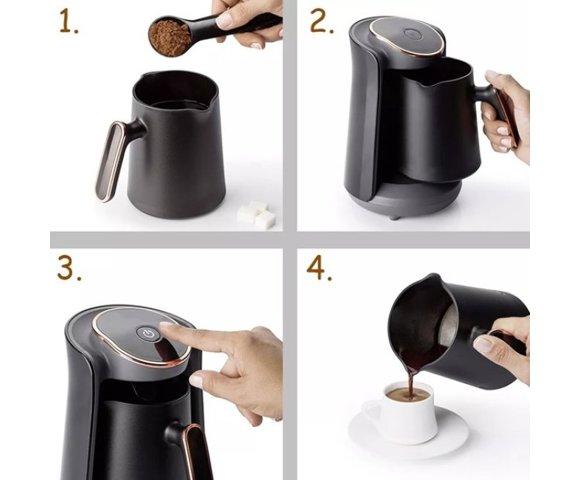 1.

2.

3.

4.