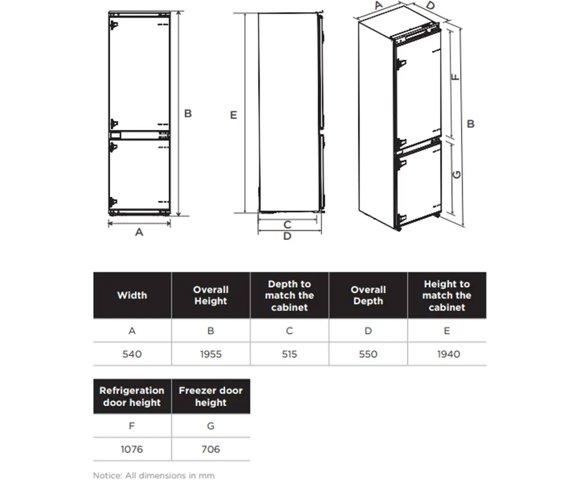 B

A

E

C

D

A D

F

B

G

| Width | Overall Height | Depth to match the cabinet | Overall Depth | Height to match the cabinet |
|---|---|---|---|---|
| A | B | C | D | E |
| 540 | 1955 | 515 | 550 | 1940 |

| Refrigeration door height | Freezer door height |
|---|---|
| F | G |
| 1076 | 706 |

Notice: All dimensions in mm