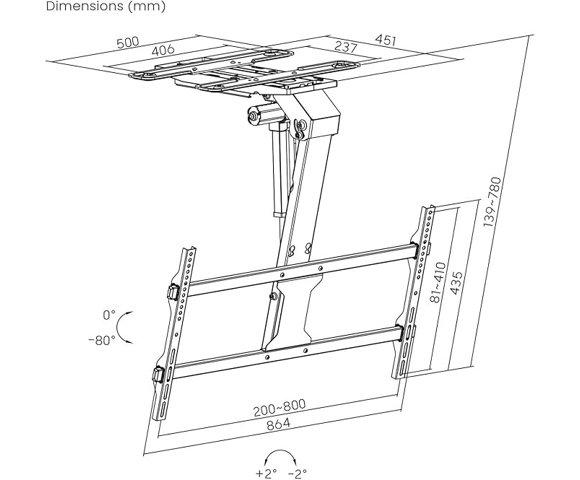 Dimensions (mm)

500
406
237
451
139~780
81~410
435
0°
-80°
200~800
864
+2°
-2°