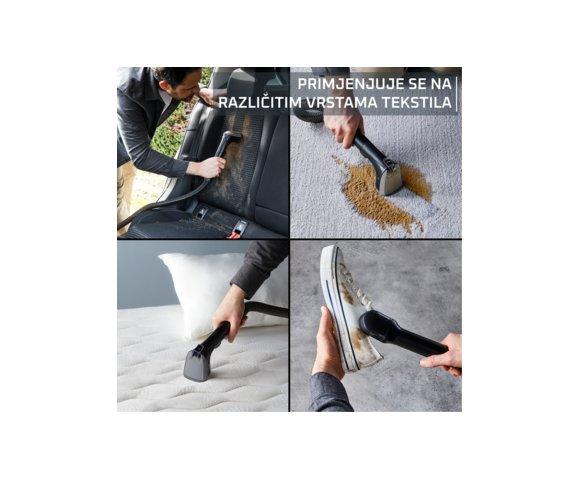 PRIMJENJUJE SE NA RAZLIČITIM VRSTAMA TEKSTILA