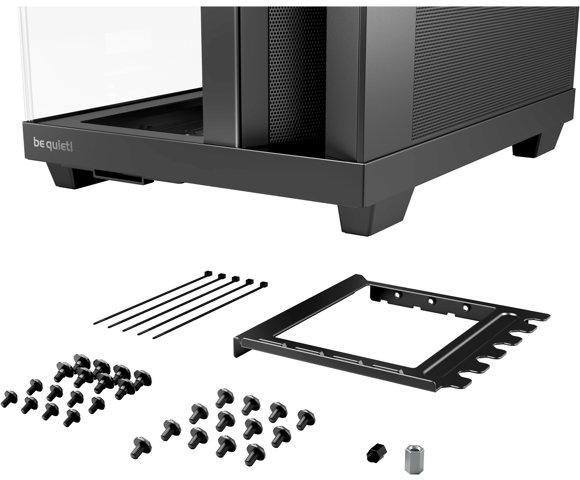 be quiet!