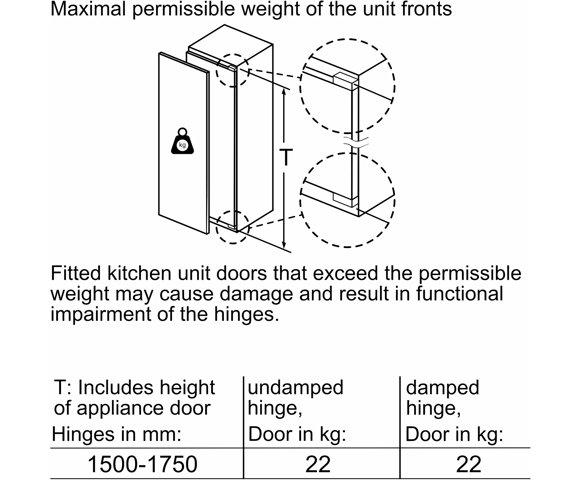 Maximal permissible weight of the unit fronts

kg

T

Fitted kitchen unit doors that exceed the permissible weight may cause damage and result in functional impairment of the hinges.

| T: Includes height of appliance door Hinges in mm: | undamped hinge, Door in kg: | damped hinge, Door in kg: |
|---|---|---|
| 1500-1750 | 22 | 22 |