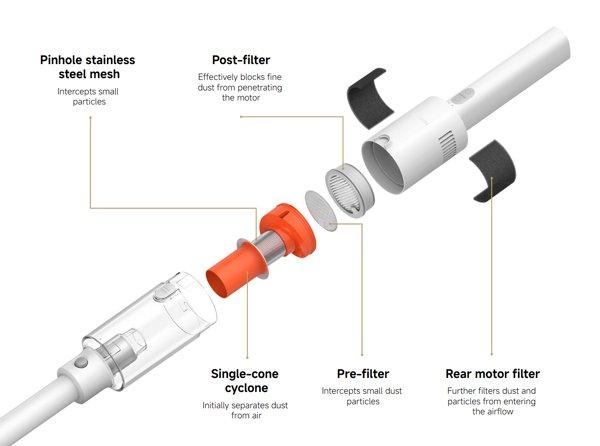 Pinhole stainless steel mesh

Intercepts small particles

Post-filter

Effectively blocks fine dust from penetrating the motor

Single-cone cyclone

Initially separates dust from air

Pre-filter

Intercepts small dust particles

Rear motor filter

Further filters dust and particles from entering the airflow