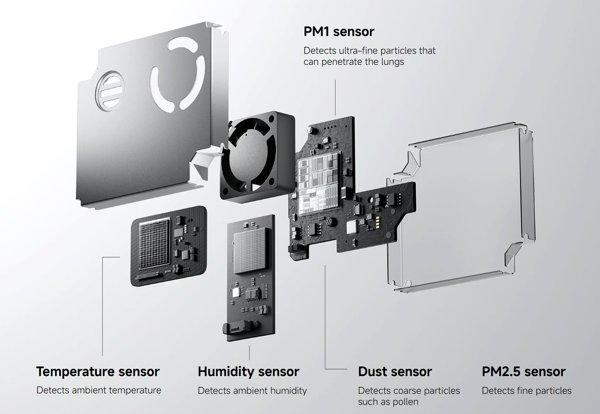 PM1 sensor
Detects ultra-fine particles that can penetrate the lungs

Temperature sensor
Detects ambient temperature

Humidity sensor
Detects ambient humidity

Dust sensor
Detects coarse particles such as pollen

PM2.5 sensor
Detects fine particles