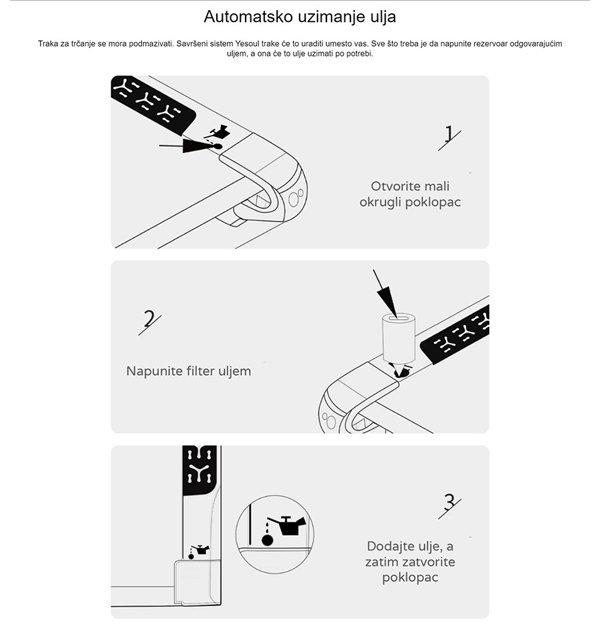 Automatsko uzimanje ulja

Traka za trčanje se mora podmazivati. Savršeni sistem Yesoul trake će to uraditi umesto vas. Sve što treba je da napunite rezervoar odgovarajućim uljem, a ona će to ulje uzimati po potrebi.

1

Otvorite mali okrugli poklopac

2

Napunite filter uljem

3

Dodajte ulje, a zatim zatvorite poklopac