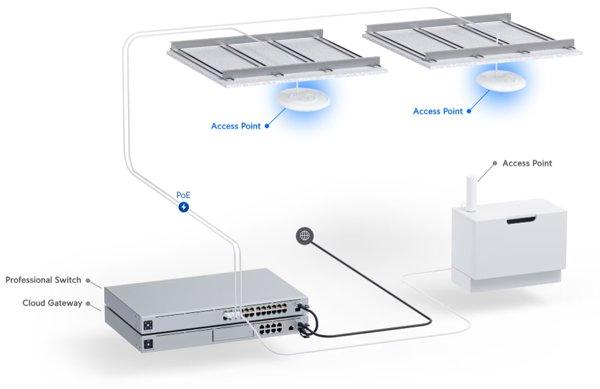 Access Point

Access Point

Access Point

PoE

Professional Switch

Cloud Gateway